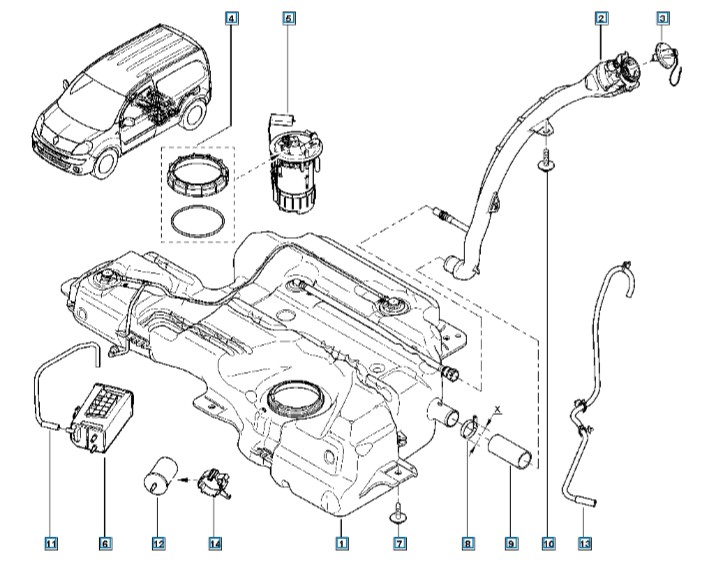 4
5
2
3
X
11
6
12
14
1
7
8
9
10
13